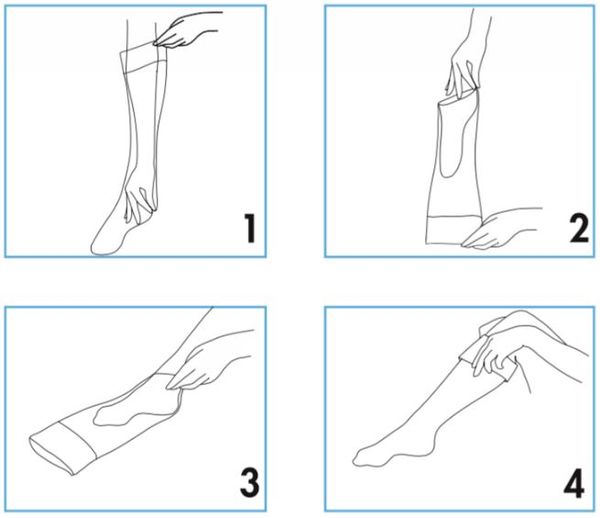 1

2

3

4