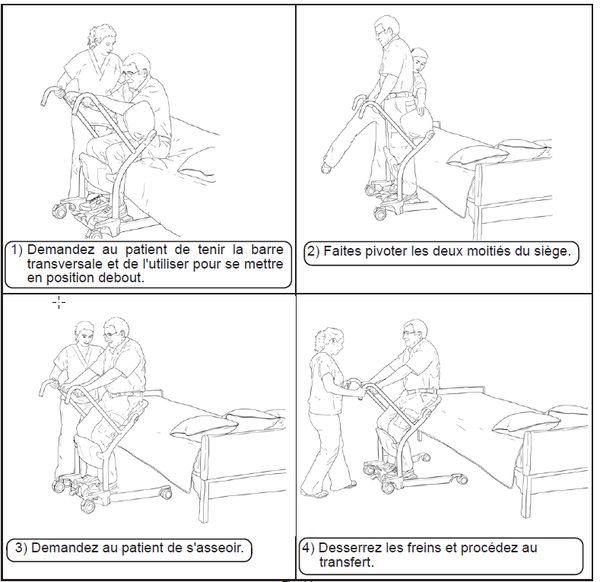 1) Demandez au patient de tenir la barre transversale et de l'utiliser pour se mettre en position debout.

2) Faites pivoter les deux moitiés du siège.

3) Demandez au patient de s'asseoir.

4) Desserrez les freins et procédez au transfert.