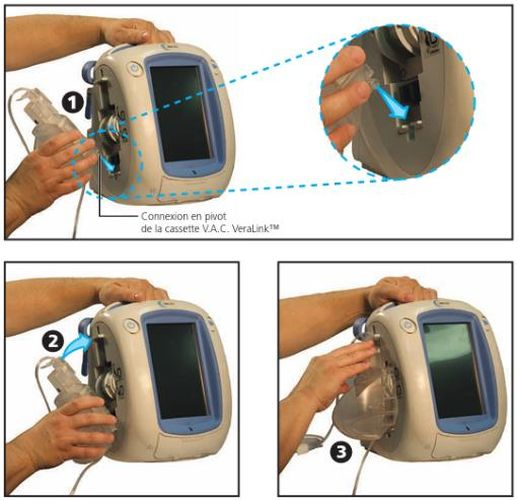 1

Connexion en pivot de la cassette V.A.C. VeraLink™

2

3