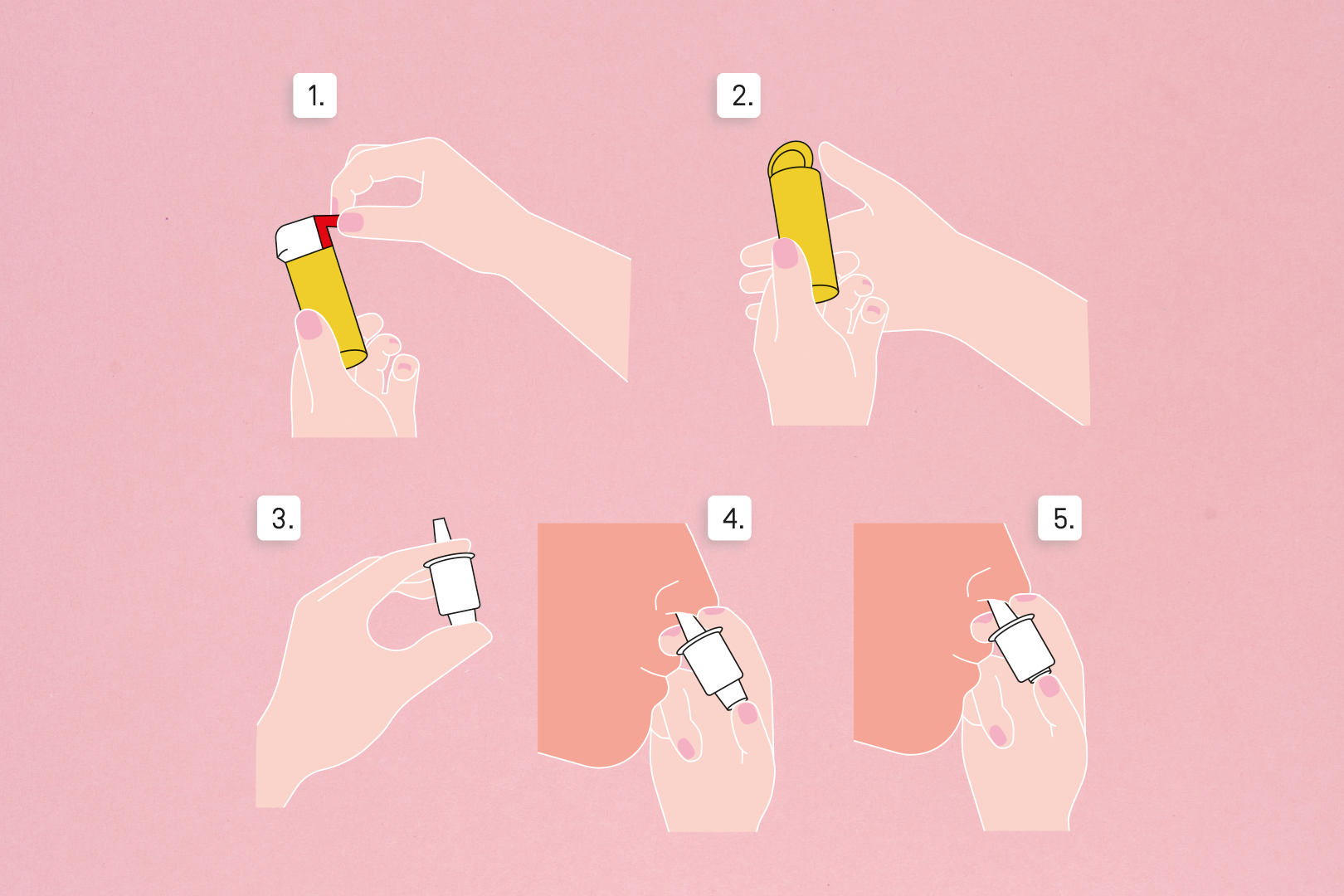 1.

2.

3.

4.

5.